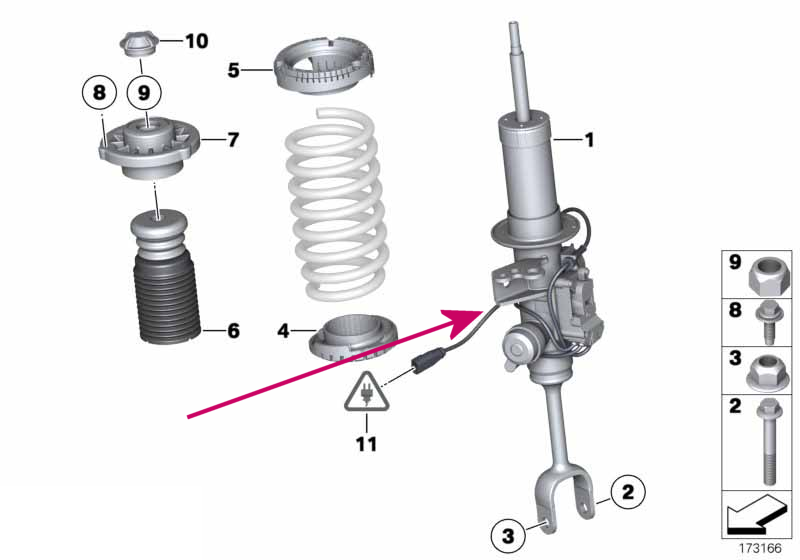 10
5
8
9
7
1
6
4
11
2
3
9
8
3
2
173166